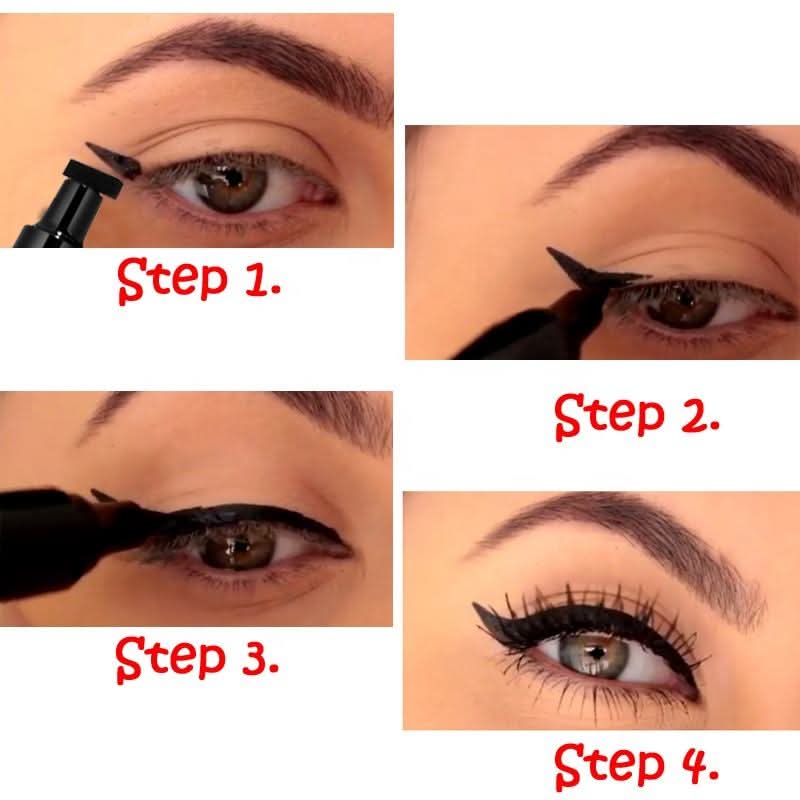 Step 1.

Step 2.

Step 3.

Step 4.