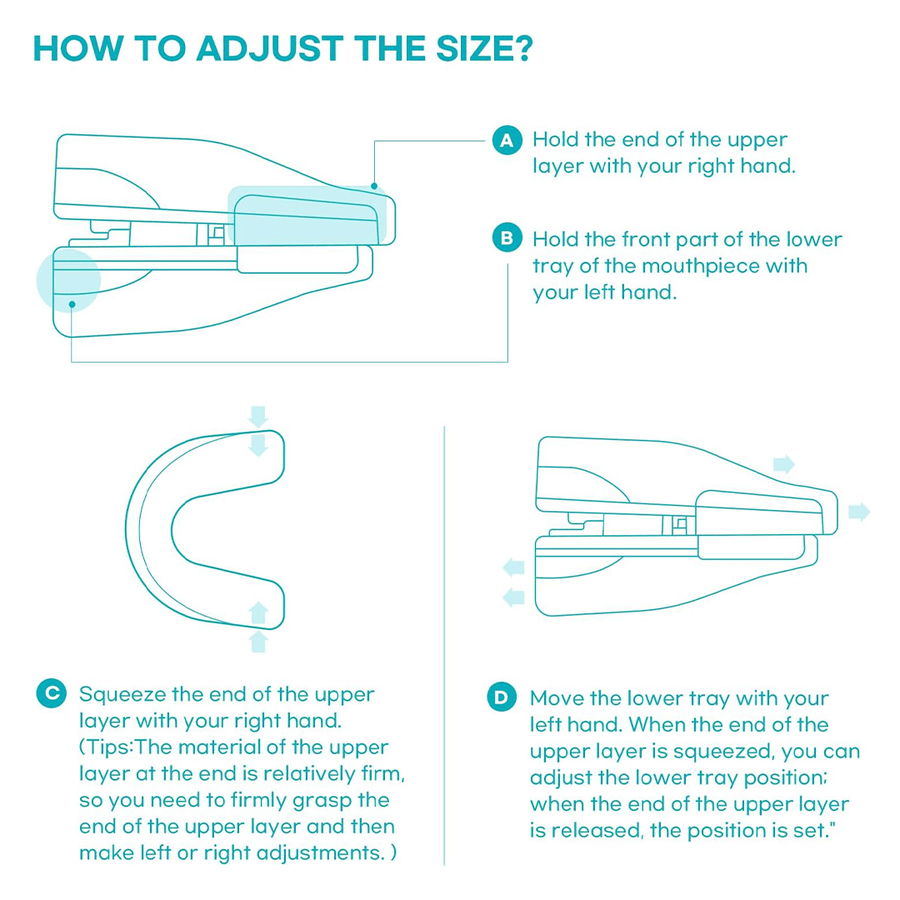 HOW TO ADJUST THE SIZE?

A Hold the end of the upper layer with your right hand.

B Hold the front part of the lower tray of the mouthpiece with your left hand.

C Squeeze the end of the upper layer with your right hand. (Tips:The material of the upper layer at the end is relatively firm, so you need to firmly grasp the end of the upper layer and then make left or right adjustments. )

D Move the lower tray with your left hand. When the end of the upper layer is squeezed, you can adjust the lower tray position; when the end of the upper layer is released, the position is set."